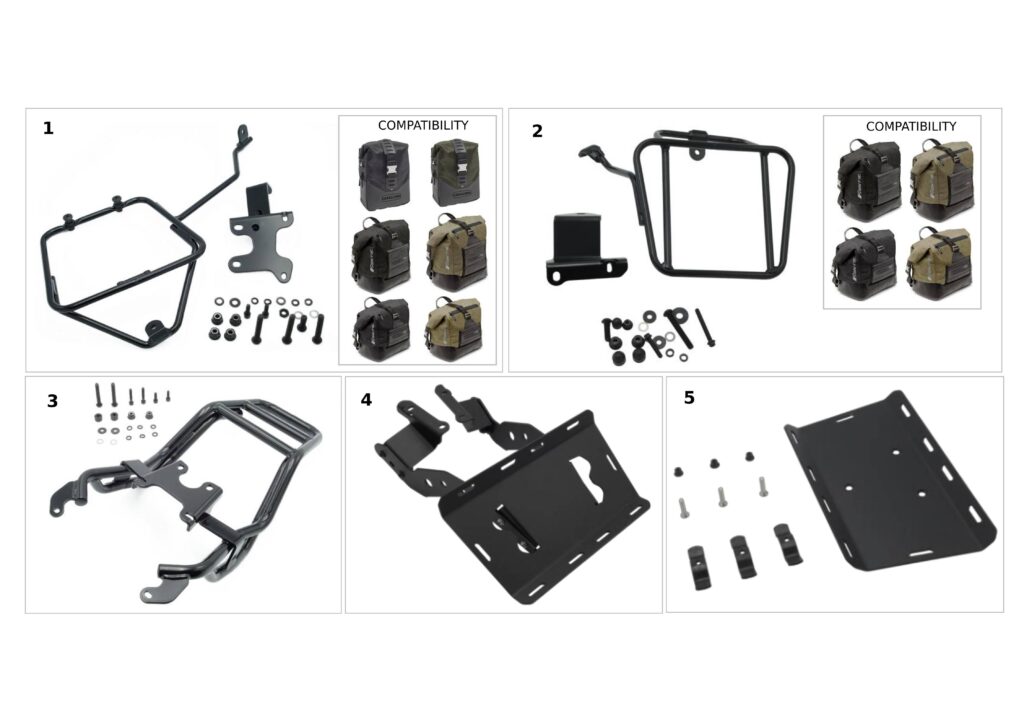 1

COMPATIBILITY

2

COMPATIBILITY

3

4

5